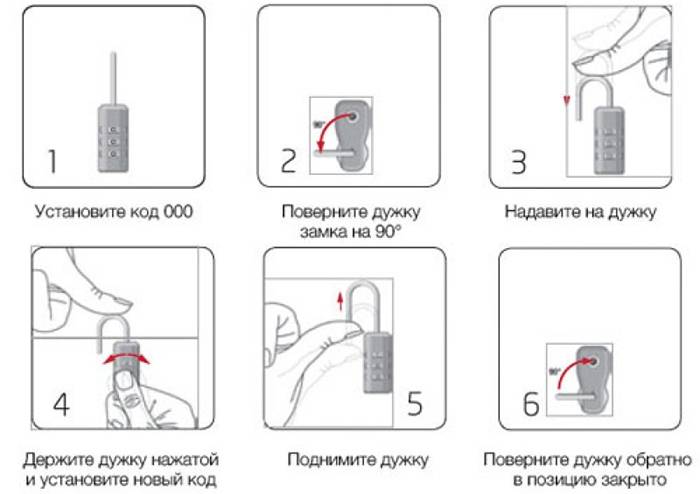 1

Установите код 000

90°

2

Поверните дужку замка на 90°

3

Надавите на дужку

4

Держите дужку нажатой и установите новый код

5

Поднимите дужку

90°

6

Поверните дужку обратно в позицию закрыто