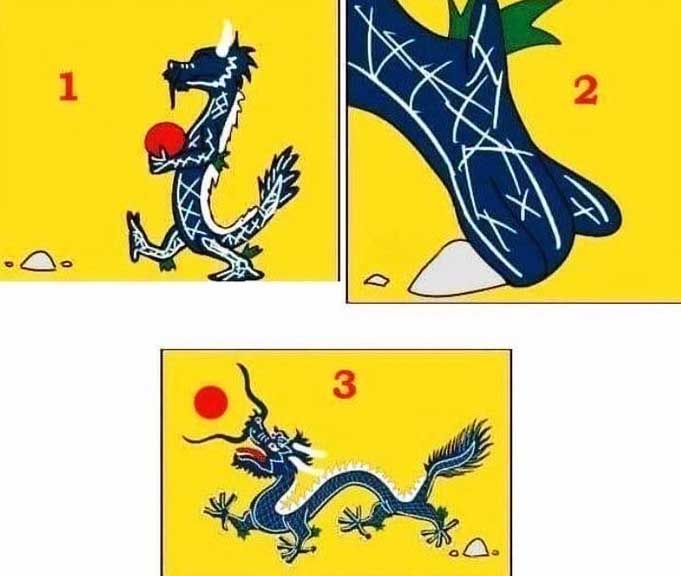 1

2

3